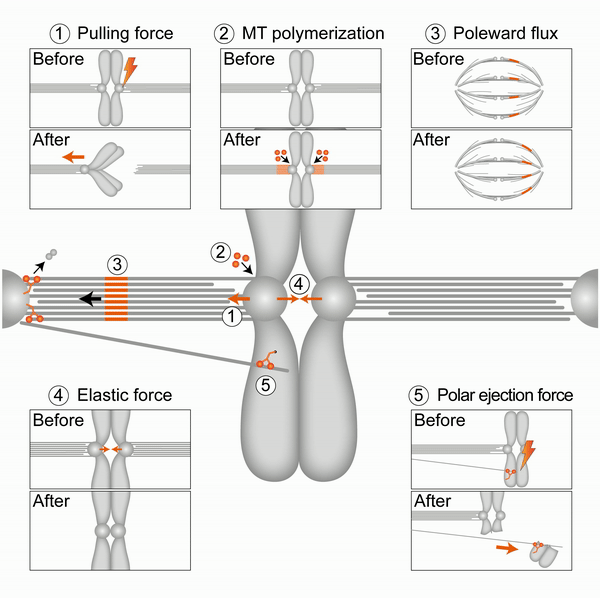 ① Pulling force
Before
After

② MT polymerization
Before
After

③ Poleward flux
Before
After

③
②
④
①
⑤

④ Elastic force
Before
After

⑤ Polar ejection force
Before
After